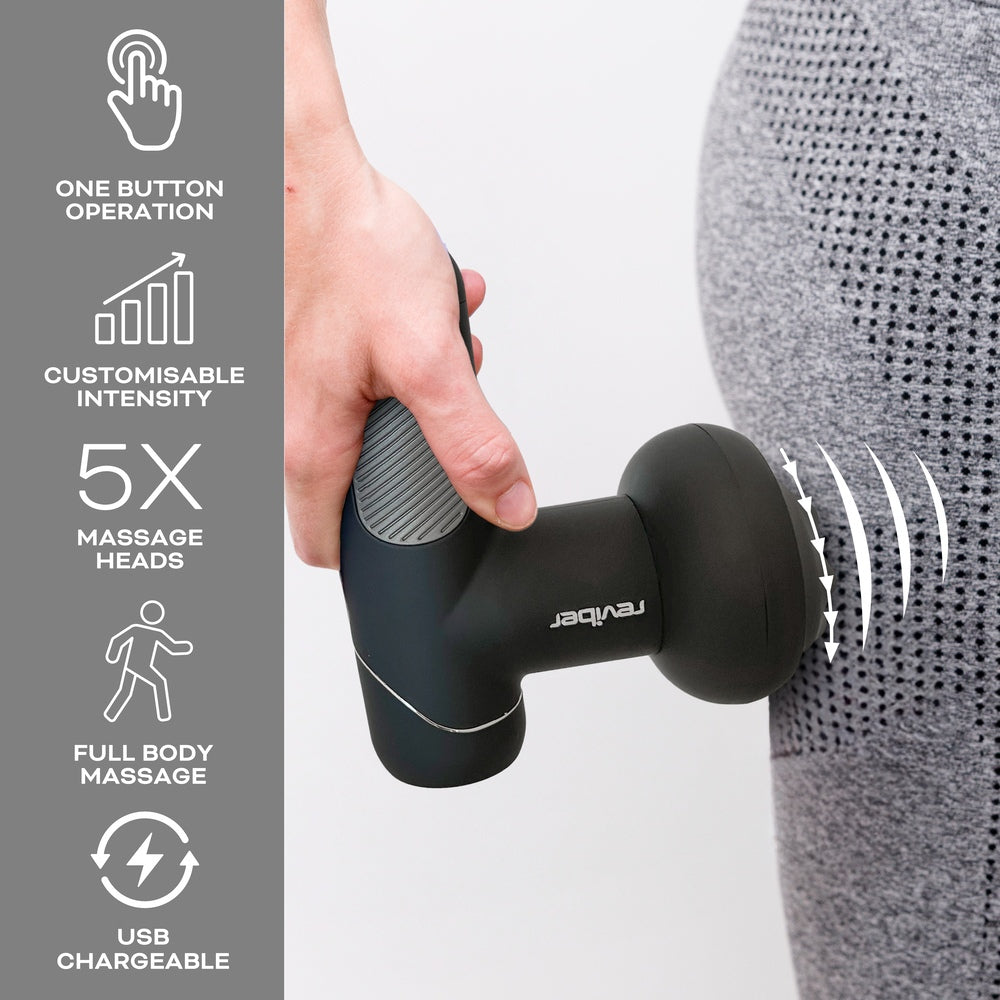 ONE BUTTON OPERATION

CUSTOMISABLE INTENSITY

5X

MASSAGE HEADS

FULL BODY MASSAGE

USB CHARGEABLE

reviber